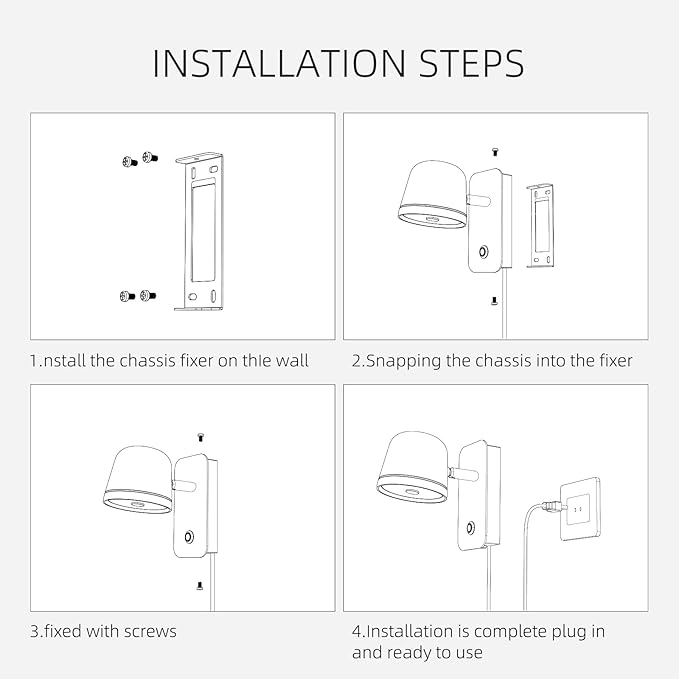 INSTALLATION STEPS

1.nstall the chassis fixer on thIe wall

2.Snapping the chassis into the fixer

3.fixed with screws

4.Installation is complete plug in and ready to use