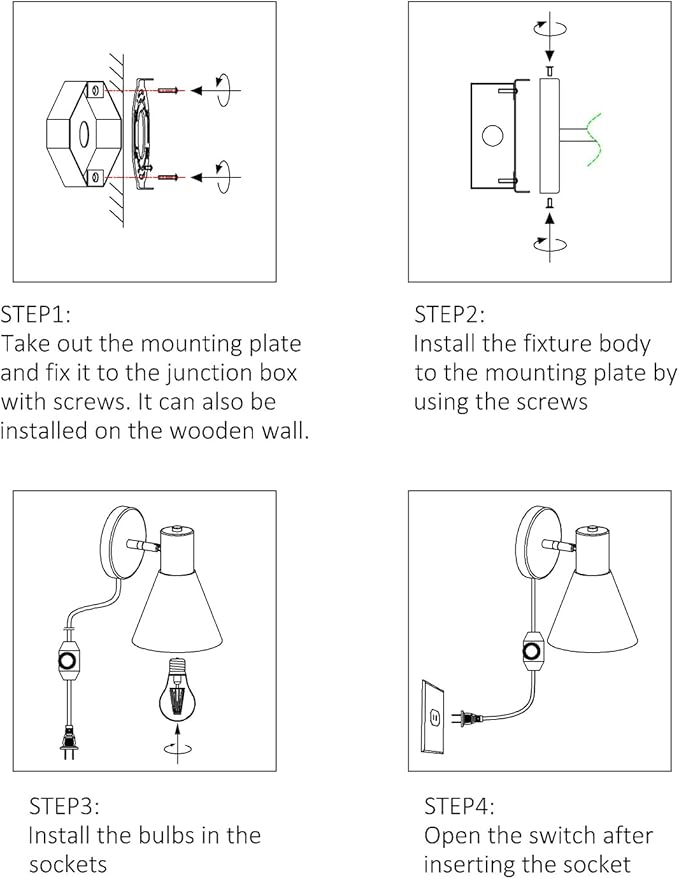 STEP1:
Take out the mounting plate and fix it to the junction box with screws. It can also be installed on the wooden wall.

STEP2:
Install the fixture body to the mounting plate by using the screws

STEP3:
Install the bulbs in the sockets

STEP4:
Open the switch after inserting the socket