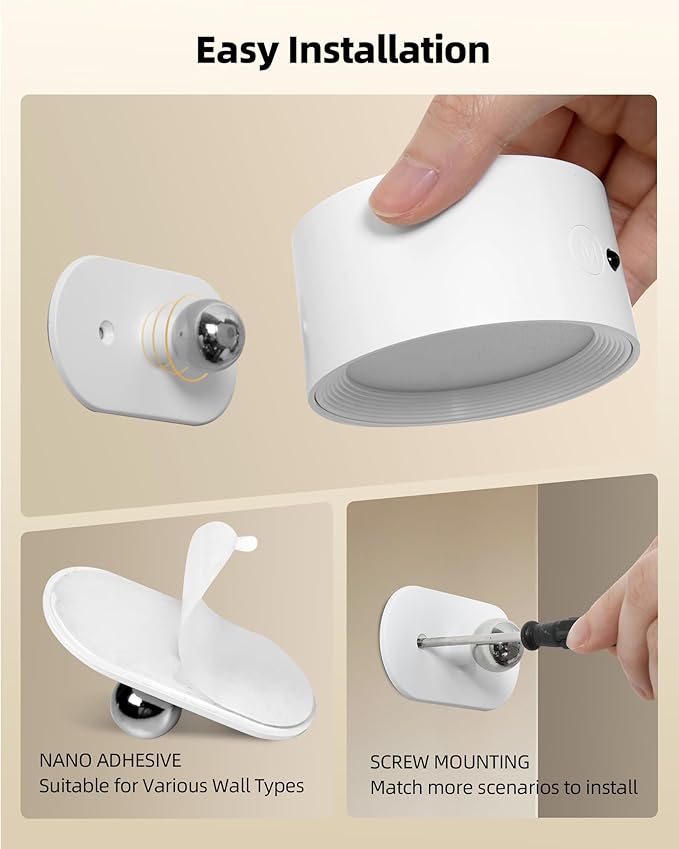 Easy Installation

NANO ADHESIVE
Suitable for Various Wall Types

SCREW MOUNTING
Match more scenarios to install