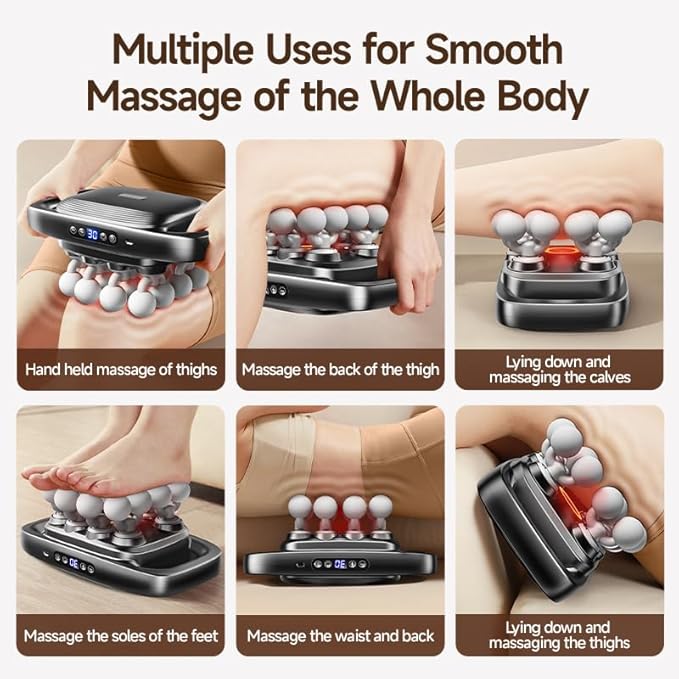 Multiple Uses for Smooth Massage of the Whole Body

30

Hand held massage of thighs

Massage the back of the thigh

Lying down and massaging the calves

30

Massage the soles of the feet

30

Massage the waist and back

Lying down and massaging the thighs