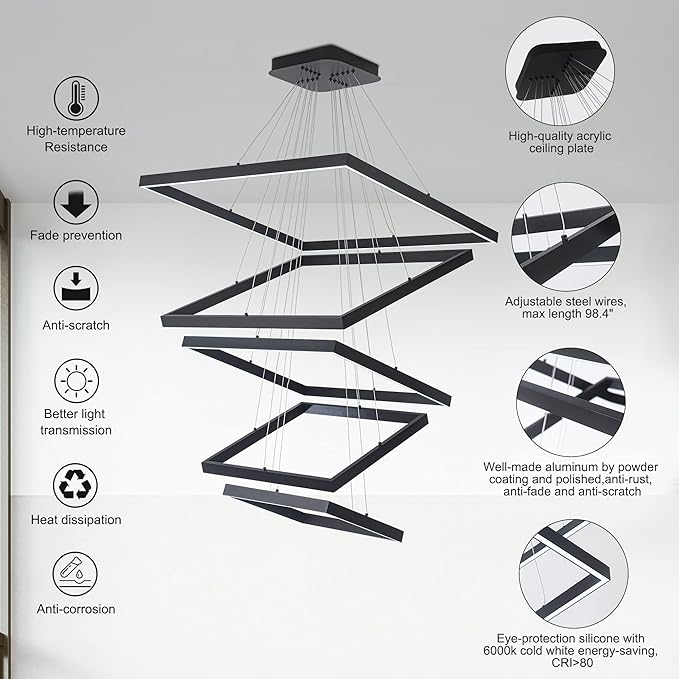 High-temperature Resistance

Fade prevention

Anti-scratch

Better light transmission

Heat dissipation

Anti-corrosion

High-quality acrylic ceiling plate

Adjustable steel wires, max length 98.4"

Well-made aluminum by powder coating and polished,anti-rust, anti-fade and anti-scratch

Eye-protection silicone with 6000k cold white energy-saving, CRI>80