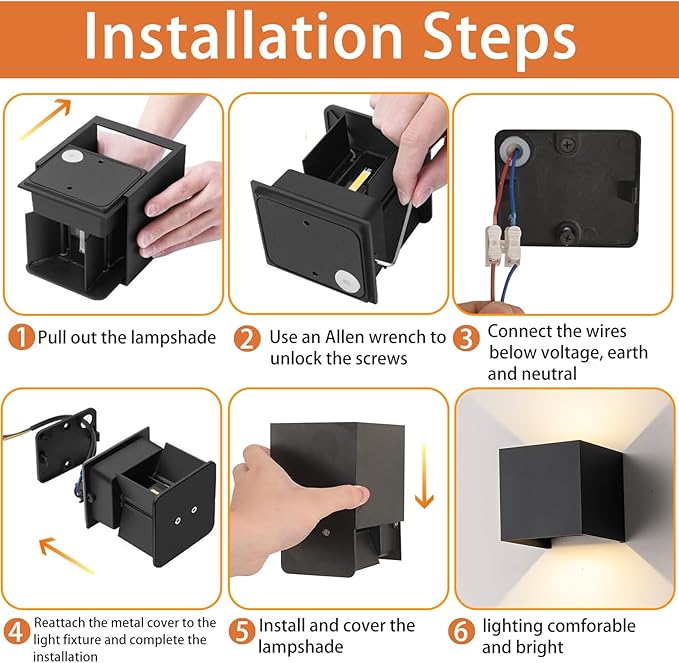 Installation Steps

1 Pull out the lampshade

2 Use an Allen wrench to unlock the screws

3 Connect the wires below voltage, earth and neutral

4 Reattach the metal cover to the light fixture and complete the installation

5 Install and cover the lampshade

6 lighting comforable and bright