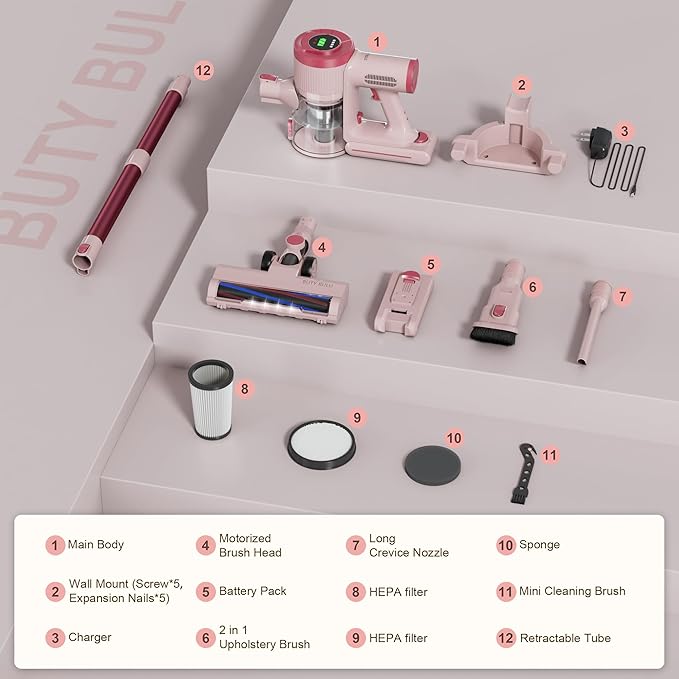 BUTY BUL

12

1

2

3

4

BUTY BULL

5

6

7

8

9

10

11

1 Main Body

2 Wall Mount (Screw*5, Expansion Nails*5)

3 Charger

4 Motorized Brush Head

5 Battery Pack

6 2 in 1 Upholstery Brush

7 Long Crevice Nozzle

8 HEPA filter

9 HEPA filter

10 Sponge

11 Mini Cleaning Brush

12 Retractable Tube