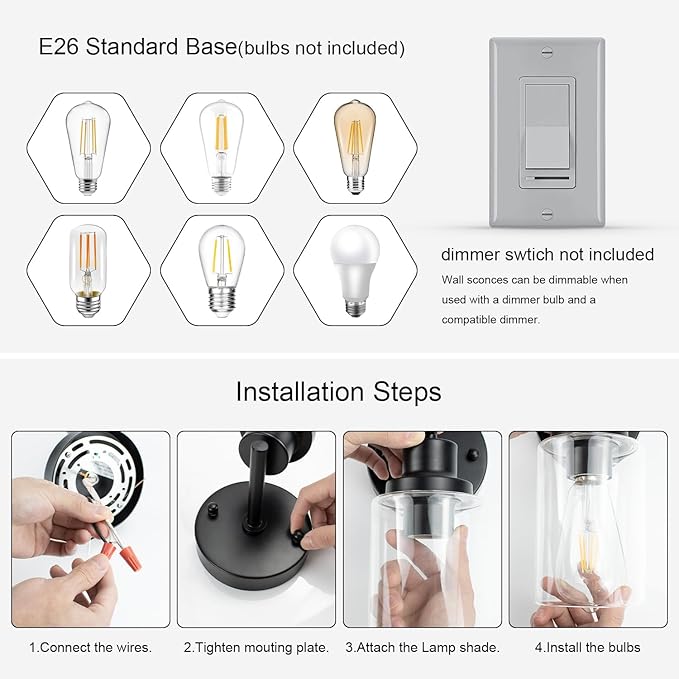 E26 Standard Base(bulbs not included)

dimmer swtich not included

Wall sconces can be dimmable when used with a dimmer bulb and a compatible dimmer.

Installation Steps

1.Connect the wires.

2.Tighten mouting plate.

3.Attach the Lamp shade.

4.Install the bulbs