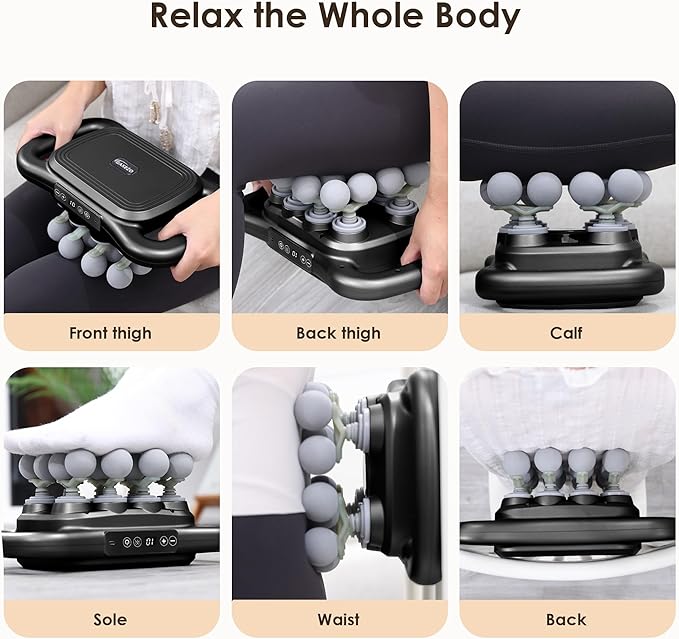 Relax the Whole Body

Front thigh

Back thigh

Calf

Sole

Waist

Back