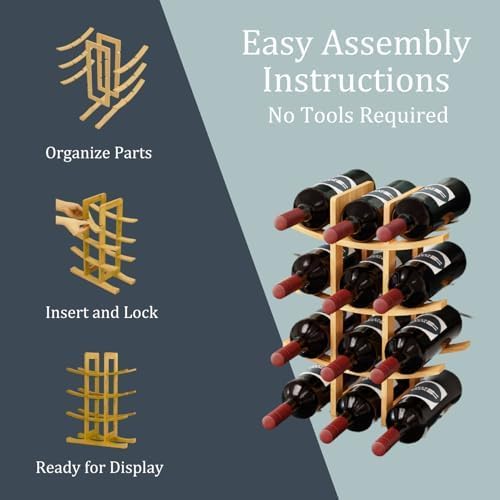 Organize Parts

Insert and Lock

Ready for Display

Easy Assembly Instructions
No Tools Required