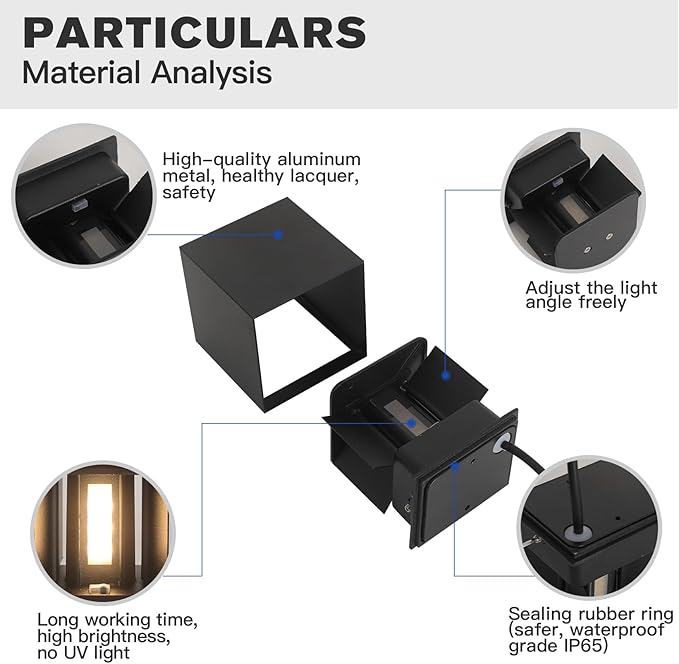 PARTICULARS
Material Analysis

High-quality aluminum metal, healthy lacquer, safety

Adjust the light angle freely

Long working time, high brightness, no UV light

Sealing rubber ring (safer, waterproof grade IP65)