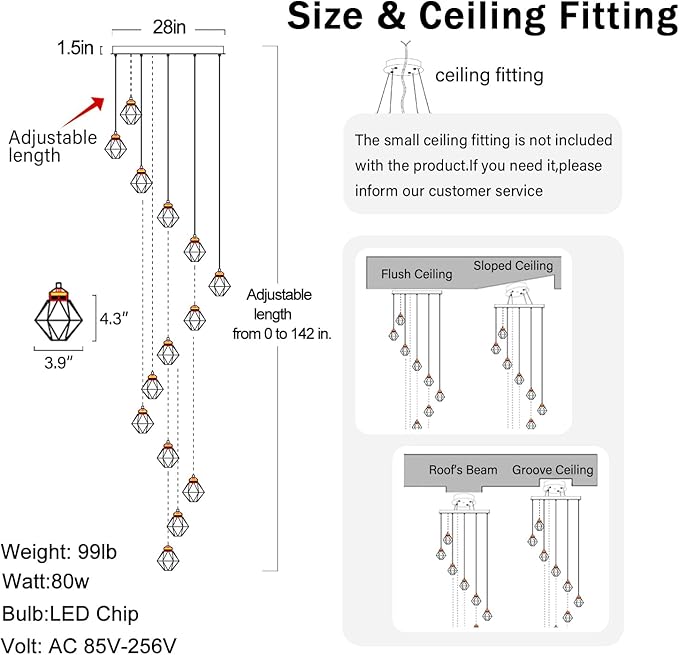 Size & Ceiling Fitting

28in

1.5in

Adjustable length

4.3"

3.9"

Adjustable length from 0 to 142 in.

Weight: 99lb
Watt:80w
Bulb:LED Chip
Volt: AC 85V-256V

ceiling fitting

The small ceiling fitting is not included with the product.If you need it,please inform our customer service

Flush Ceiling

Sloped Ceiling

Roof's Beam

Groove Ceiling