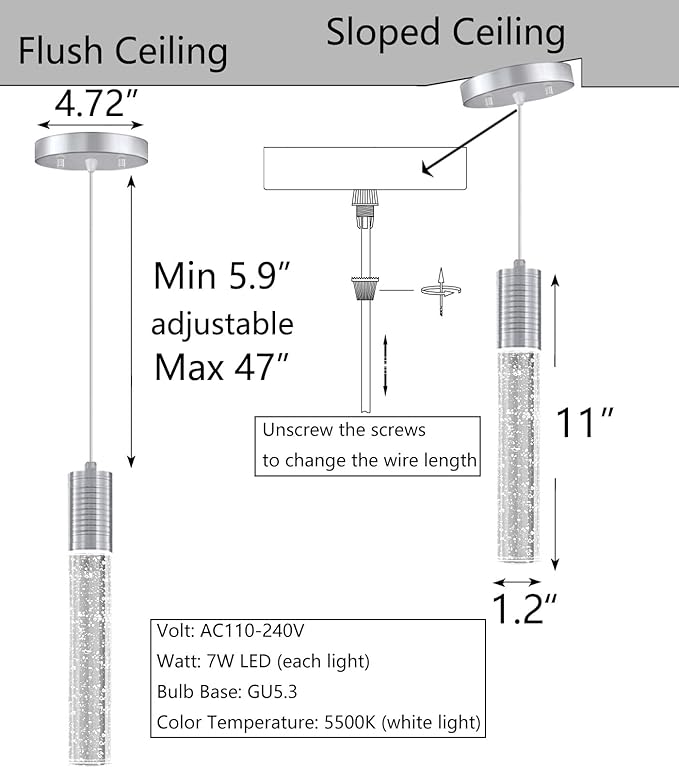 Flush Ceiling

Sloped Ceiling

4.72″

Min 5.9″
adjustable
Max 47″

Unscrew the screws
to change the wire length

11″

1.2″

Volt: AC110-240V
Watt: 7W LED (each light)
Bulb Base: GU5.3
Color Temperature: 5500K (white light)