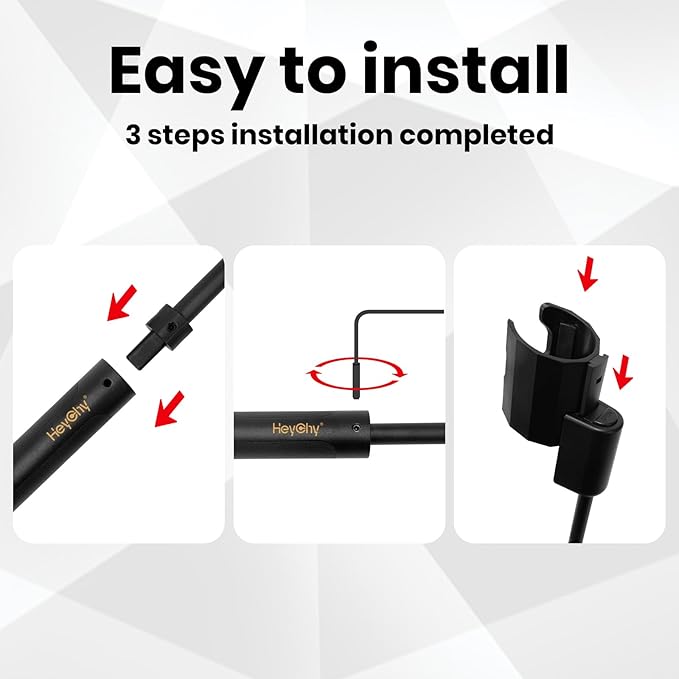 Easy to install

3 steps installation completed

HeyChy®

HeyChy®