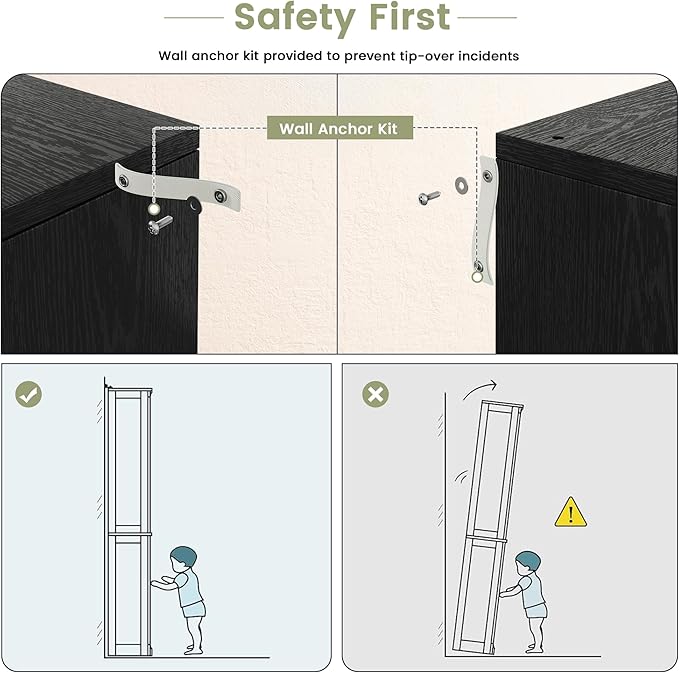 Safety First

Wall anchor kit provided to prevent tip-over incidents

Wall Anchor Kit