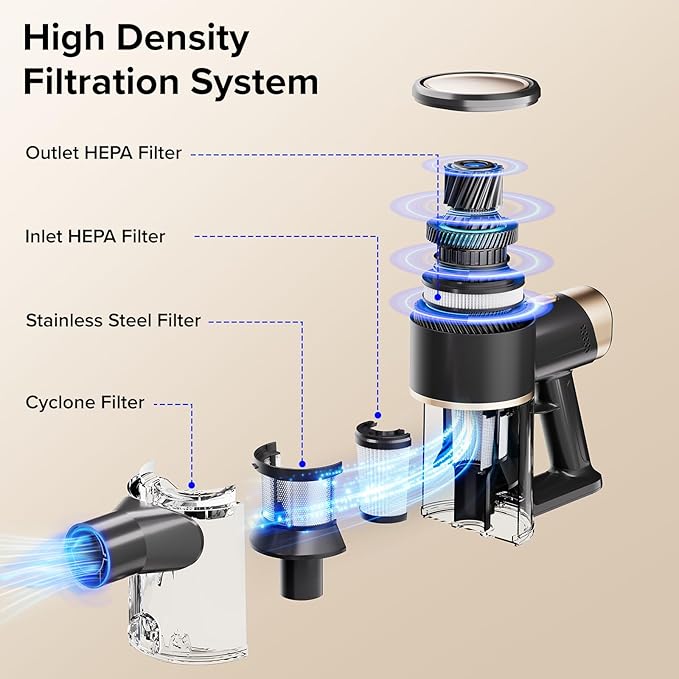 High Density Filtration System

Outlet HEPA Filter

Inlet HEPA Filter

Stainless Steel Filter

Cyclone Filter