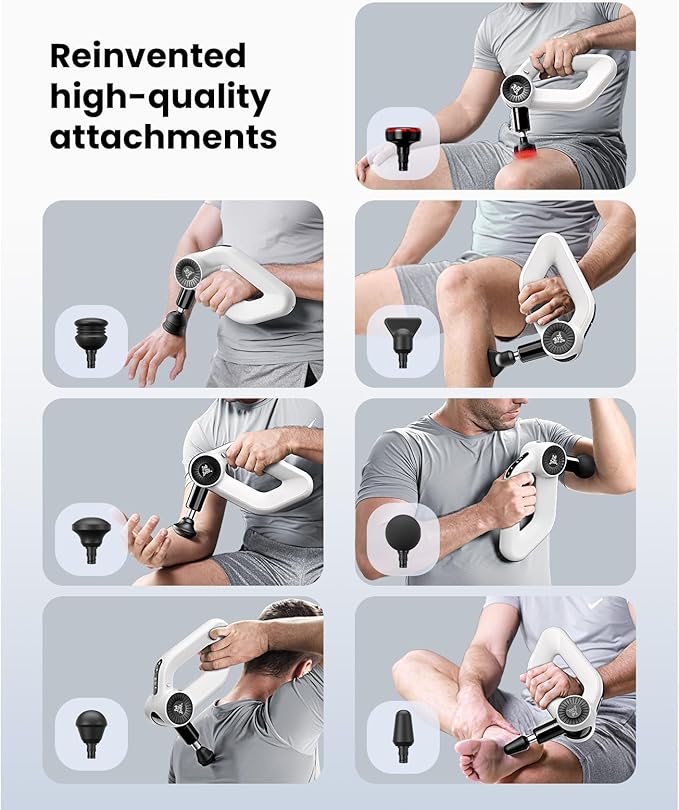 Reinvented high-quality attachments