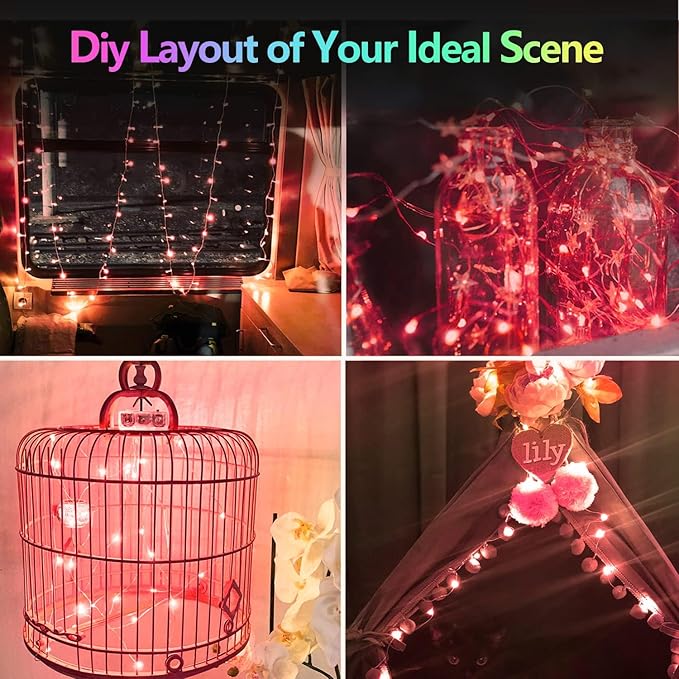 Diy Layout of Your Ideal Scene

lily