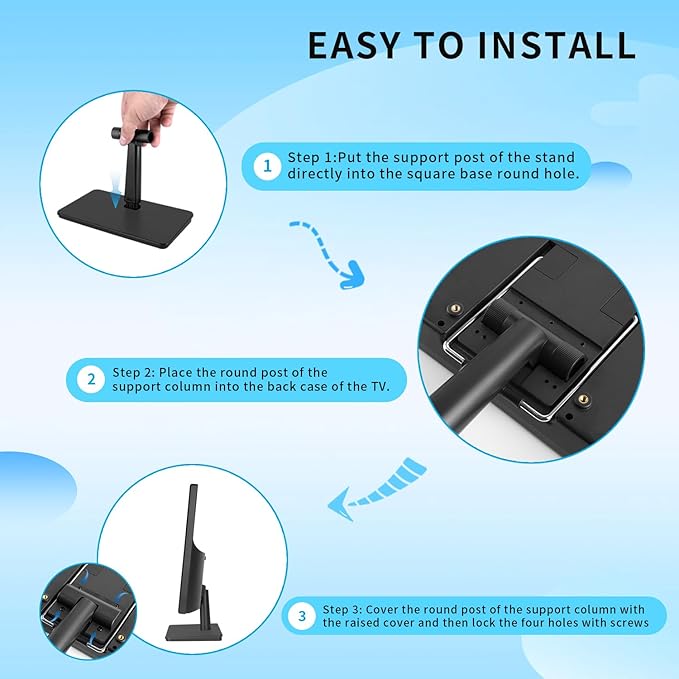 EASY TO INSTALL

1 Step 1:Put the support post of the stand directly into the square base round hole.

2 Step 2: Place the round post of the support column into the back case of the TV.

3 Step 3: Cover the round post of the support column with the raised cover and then lock the four holes with screws