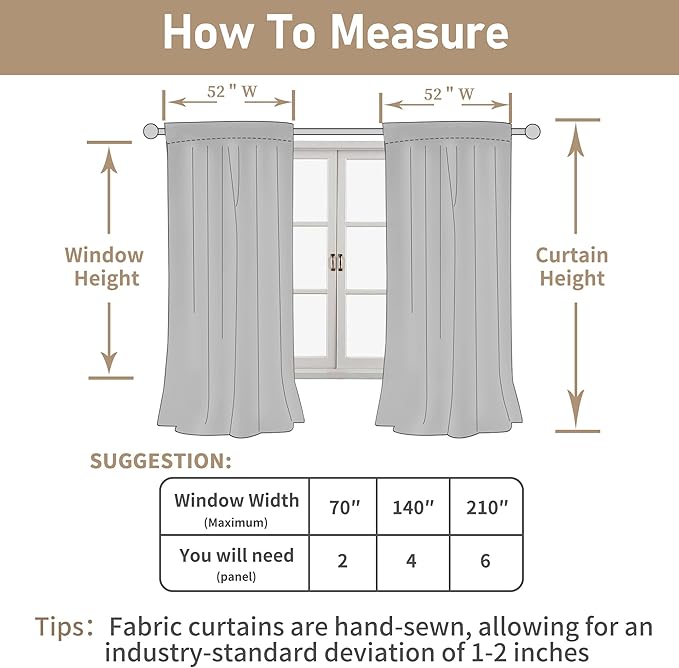 How To Measure

52 " W

52 " W

Window Height

Curtain Height

SUGGESTION:

| Window Width (Maximum) | 70″ | 140″ | 210″ |
|---|---|---|---|
| You will need (panel) | 2 | 4 | 6 |

Tips: Fabric curtains are hand-sewn, allowing for an industry-standard deviation of 1-2 inches