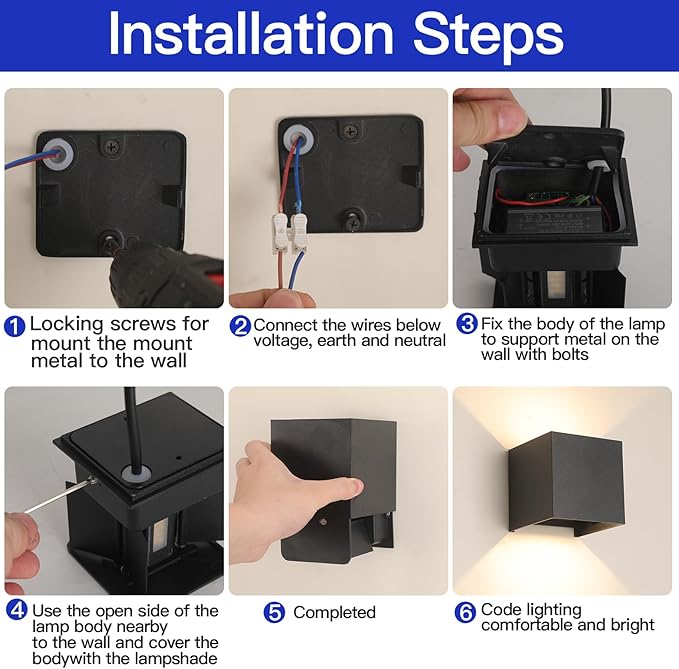 Installation Steps

1 Locking screws for mount the mount metal to the wall

2 Connect the wires below voltage, earth and neutral

3 Fix the body of the lamp to support metal on the wall with bolts

4 Use the open side of the lamp body nearby to the wall and cover the bodywith the lampshade

5 Completed

6 Code lighting comfortable and bright