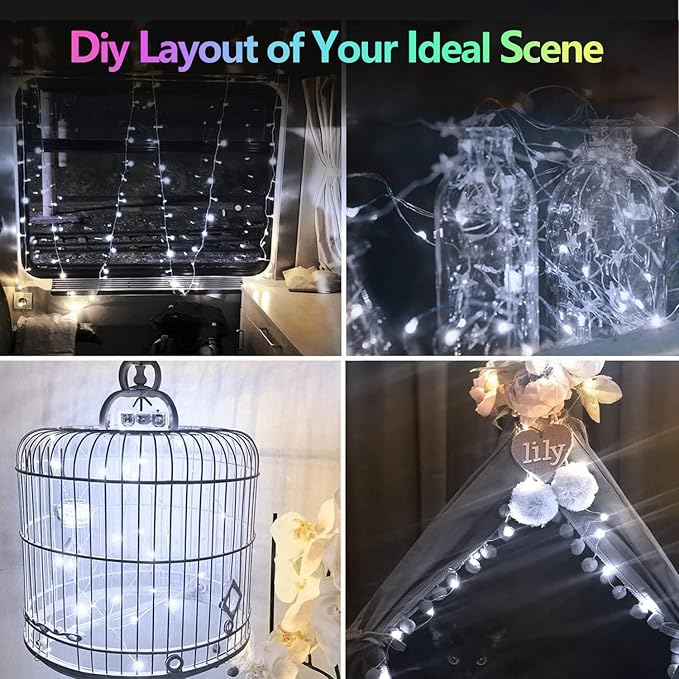 Diy Layout of Your Ideal Scene

lily