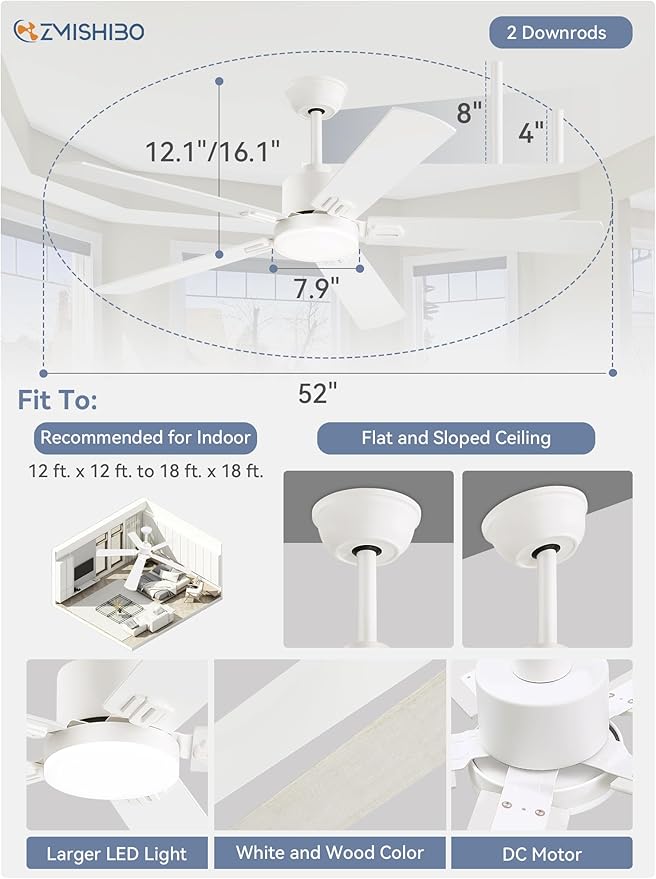 ZMISHIBO

2 Downrods

8"

4"

12.1"/16.1"

7.9"

52"

Fit To:

Recommended for Indoor

12 ft. x 12 ft. to 18 ft. x 18 ft.

Flat and Sloped Ceiling

Larger LED Light

White and Wood Color

DC Motor