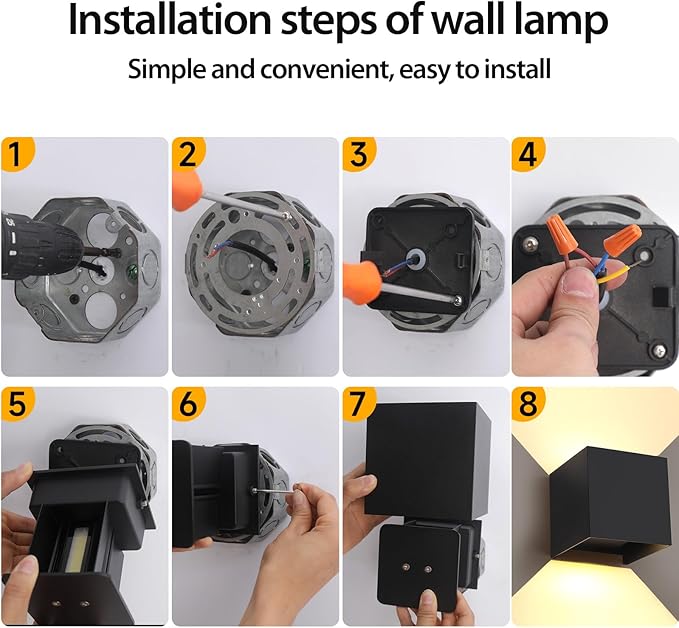 Installation steps of wall lamp
Simple and convenient, easy to install

1
2
3
4
5
6
7
8