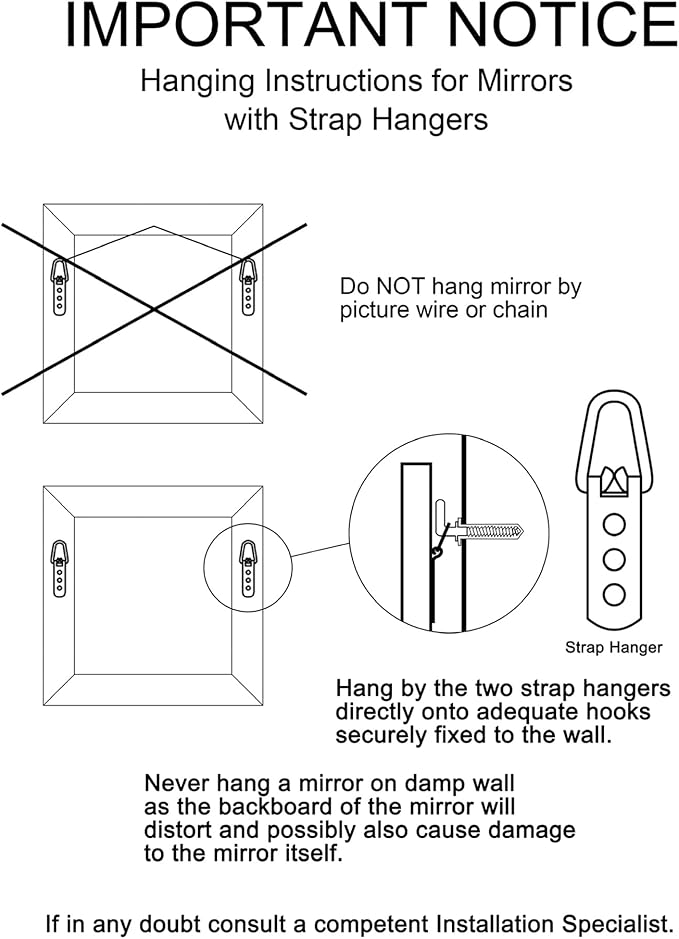 IMPORTANT NOTICE

Hanging Instructions for Mirrors with Strap Hangers

Do NOT hang mirror by picture wire or chain

Strap Hanger

Hang by the two strap hangers directly onto adequate hooks securely fixed to the wall.

Never hang a mirror on damp wall as the backboard of the mirror will distort and possibly also cause damage to the mirror itself.

If in any doubt consult a competent Installation Specialist.