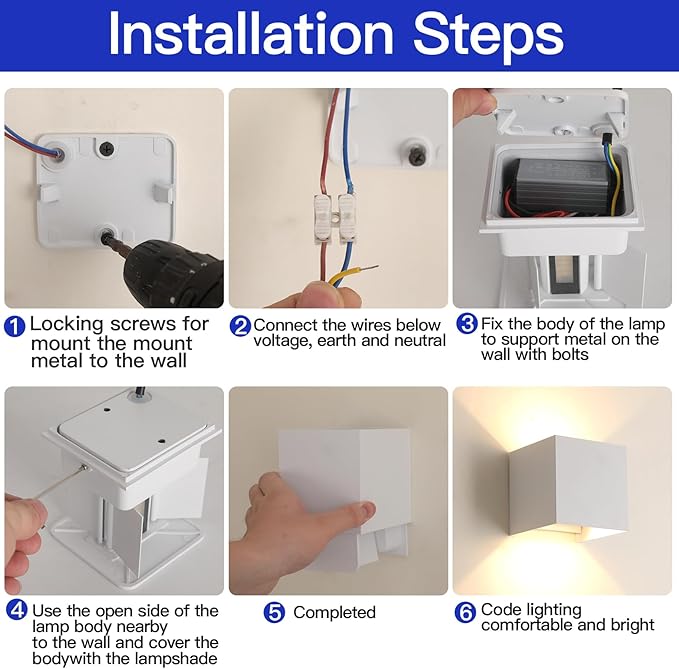 Installation Steps

1 Locking screws for mount the mount metal to the wall

2 Connect the wires below voltage, earth and neutral

3 Fix the body of the lamp to support metal on the wall with bolts

4 Use the open side of the lamp body nearby to the wall and cover the bodywith the lampshade

5 Completed

6 Code lighting comfortable and bright