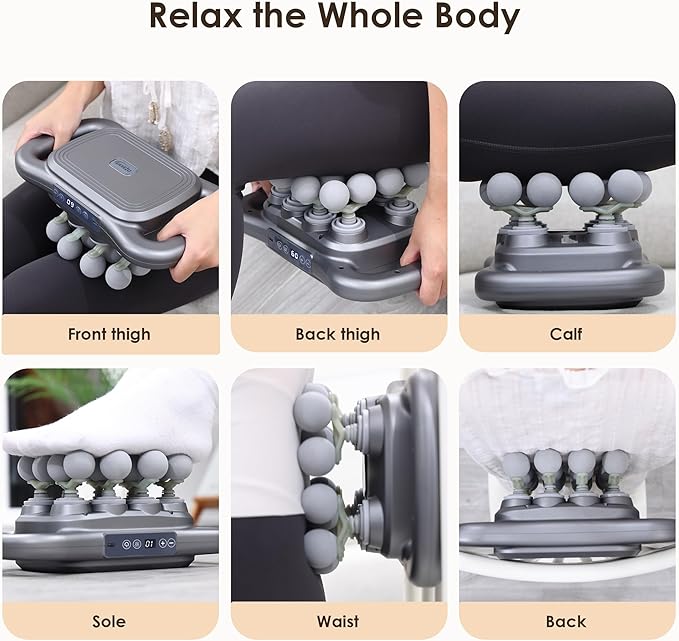 Relax the Whole Body

Front thigh

Back thigh

Calf

Sole

Waist

Back