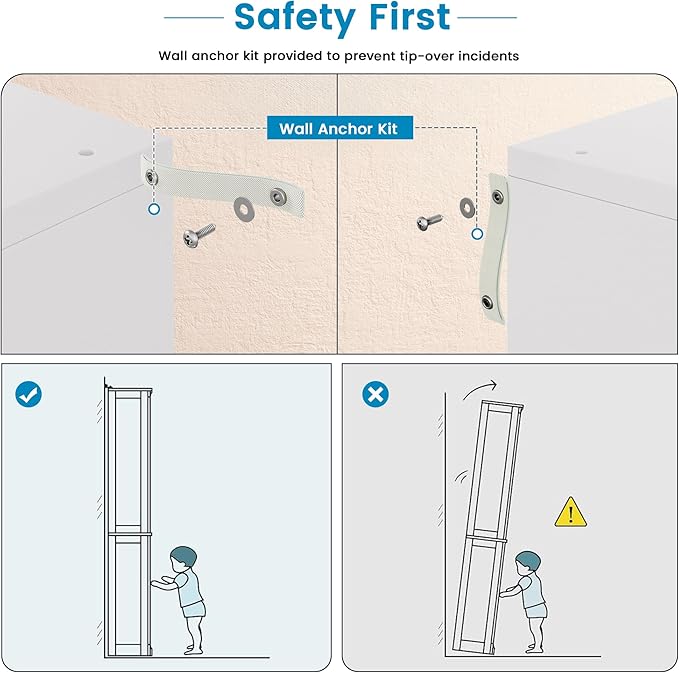 Safety First

Wall anchor kit provided to prevent tip-over incidents

Wall Anchor Kit