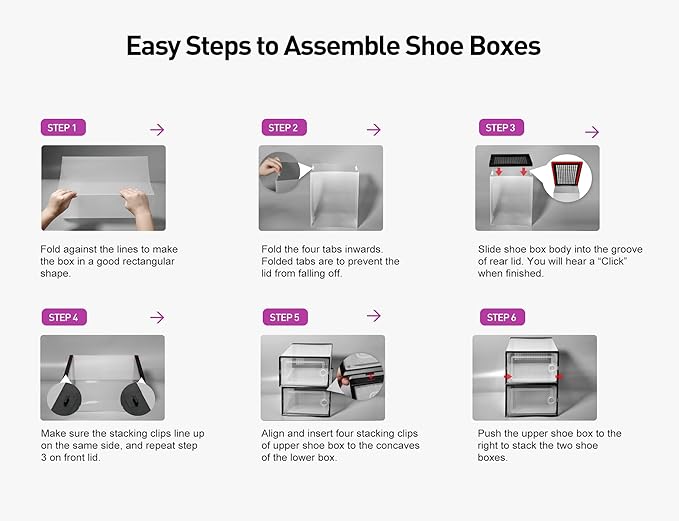 Easy Steps to Assemble Shoe Boxes

STEP 1

Fold against the lines to make the box in a good rectangular shape.

STEP 2

Fold the four tabs inwards. Folded tabs are to prevent the lid from falling off.

STEP 3

Slide shoe box body into the groove of rear lid. You will hear a "Click" when finished.

STEP 4

Make sure the stacking clips line up on the same side, and repeat step 3 on front lid.

STEP 5

Align and insert four stacking clips of upper shoe box to the concaves of the lower box.

STEP 6

Push the upper shoe box to the right to stack the two shoe boxes.