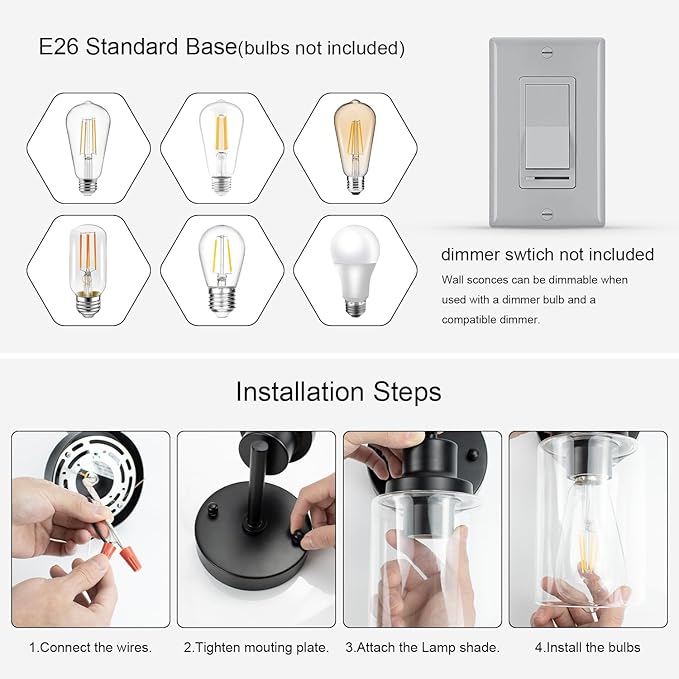 E26 Standard Base(bulbs not included)

dimmer swtich not included

Wall sconces can be dimmable when used with a dimmer bulb and a compatible dimmer.

Installation Steps

1.Connect the wires.

2.Tighten mouting plate.

3.Attach the Lamp shade.

4.Install the bulbs