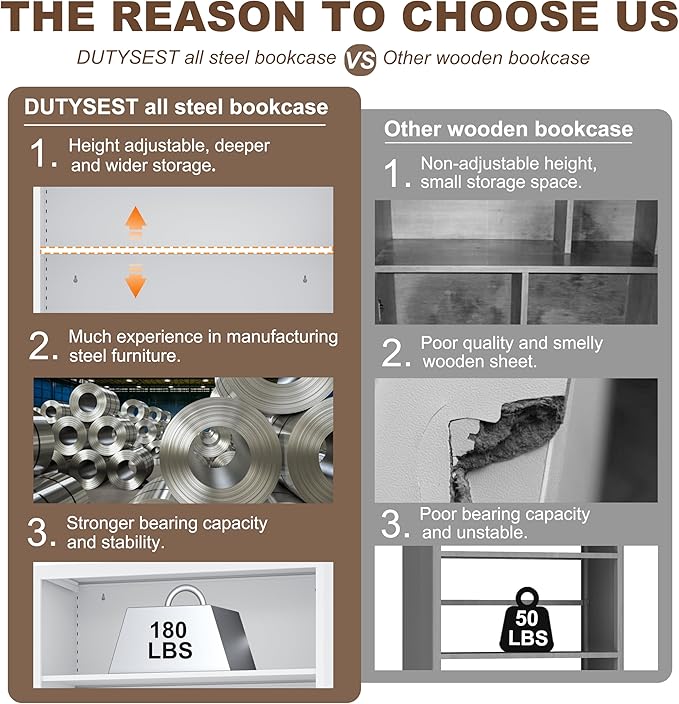 THE REASON TO CHOOSE US

DUTYSEST all steel bookcase VS Other wooden bookcase

DUTYSEST all steel bookcase

1. Height adjustable, deeper and wider storage.

2. Much experience in manufacturing steel furniture.

3. Stronger bearing capacity and stability.

180 LBS

Other wooden bookcase

1. Non-adjustable height, small storage space.

2. Poor quality and smelly wooden sheet.

3. Poor bearing capacity and unstable.

50 LBS