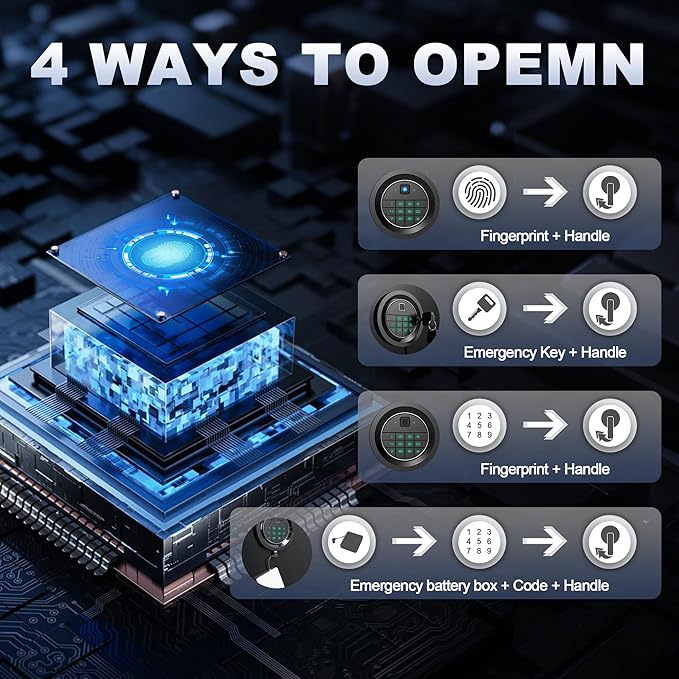 4 WAYS TO OPEMN

Fingerprint + Handle

Emergency Key + Handle

1 2 3
4 5 6
7 8 9

Fingerprint + Handle

1 2 3
4 5 6
7 8 9

Emergency battery box + Code + Handle