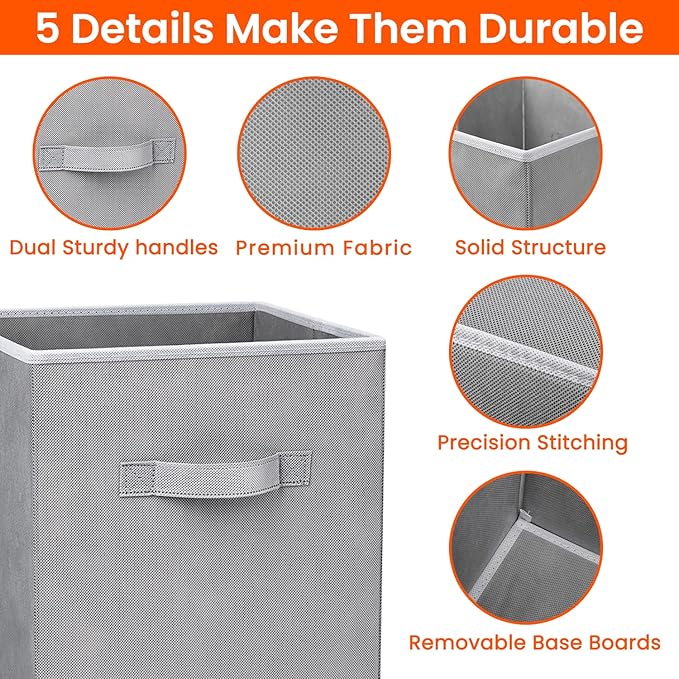 5 Details Make Them Durable

Dual Sturdy handles

Premium Fabric

Solid Structure

Precision Stitching

Removable Base Boards